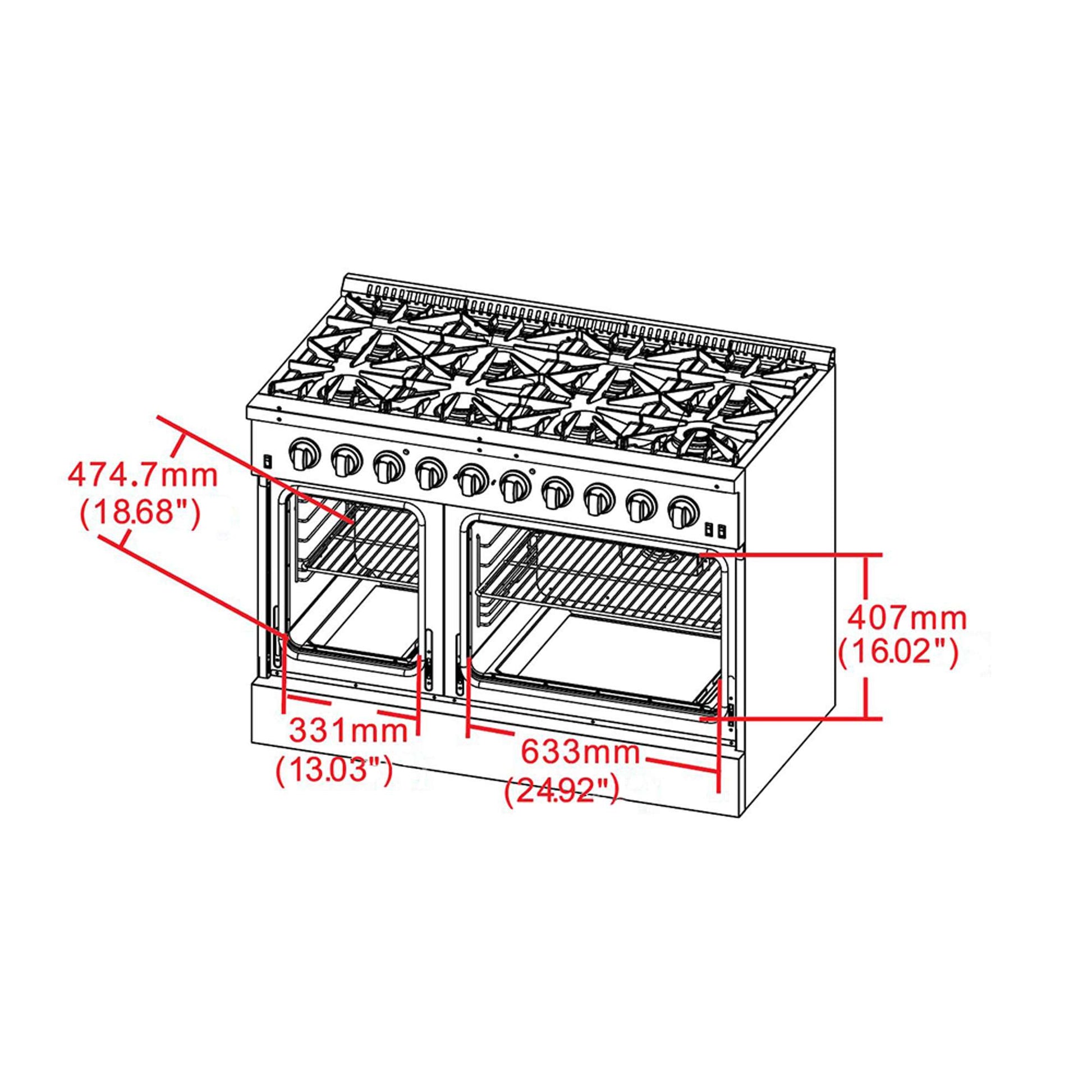 474.7mm
(18.68")

407mm
(16.02")

331mm
(13.03")

633mm
(24.92")